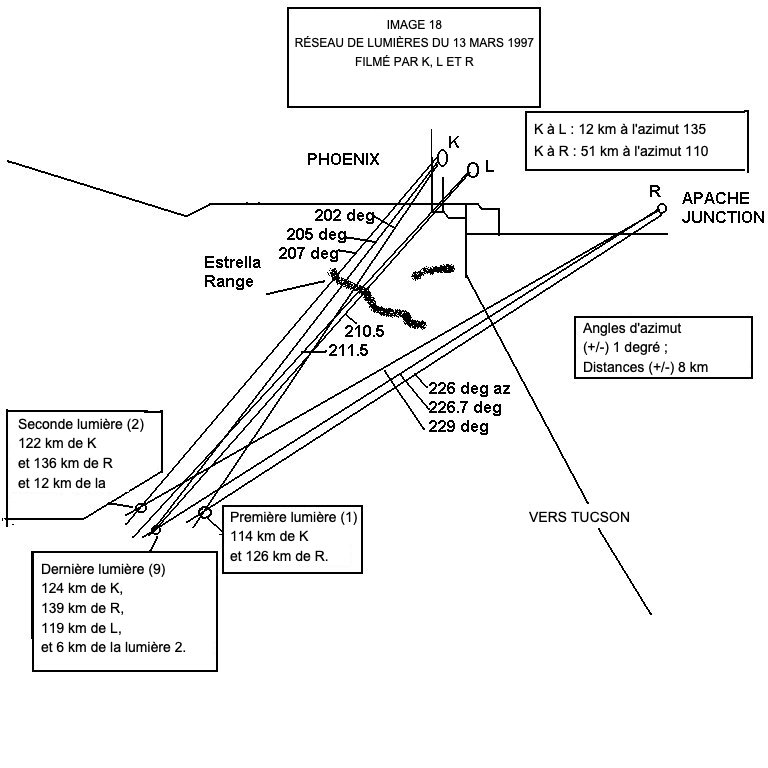 IMAGE 18
RÉSEAU DE LUMIÈRES DU 13 MARS 1997
FILMÉ PAR K, L ET R

K à L : 12 km à l'azimut 135
K à R : 51 km à l'azimut 110

PHOENIX

K

L

R

APACHE JUNCTION

202 deg
205 deg
207 deg

Estrella Range

210.5
211.5

Angles d'azimut (+/-) 1 degré ; Distances (+/-) 8 km

226 deg az
226.7 deg
229 deg

Seconde lumière (2)
122 km de K
et 136 km de R
et 12 km de la

Première lumière (1)
114 km de K
et 126 km de R.

VERS TUCSON

Dernière lumière (9)
124 km de K,
139 km de R,
119 km de L,
et 6 km de la lumière 2.