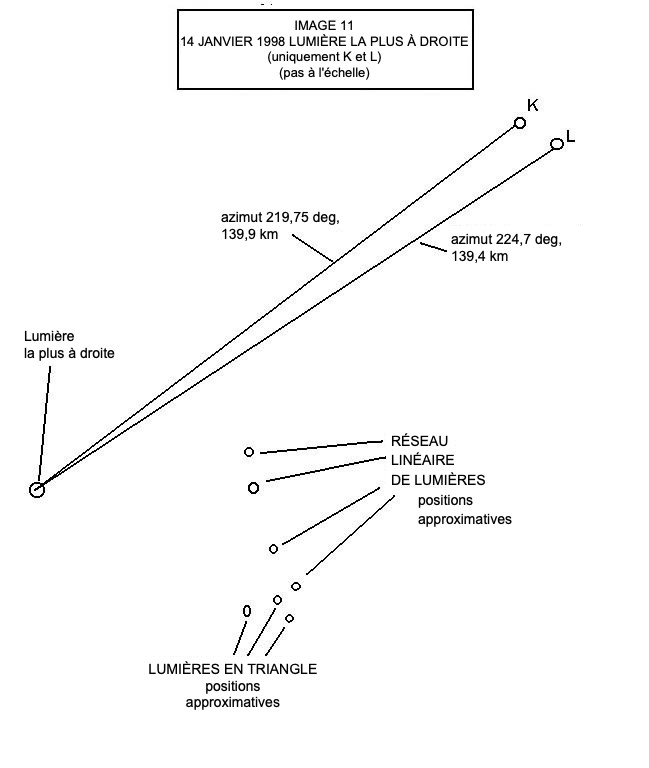 IMAGE 11
14 JANVIER 1998 LUMIÈRE LA PLUS À DROITE
(uniquement K et L)
(pas à l'échelle)

K

L

azimut 219,75 deg,
139,9 km

azimut 224,7 deg,
139,4 km

Lumière
la plus à droite

RÉSEAU
LINÉAIRE
DE LUMIÈRES
positions
approximatives

LUMIÈRES EN TRIANGLE
positions
approximatives